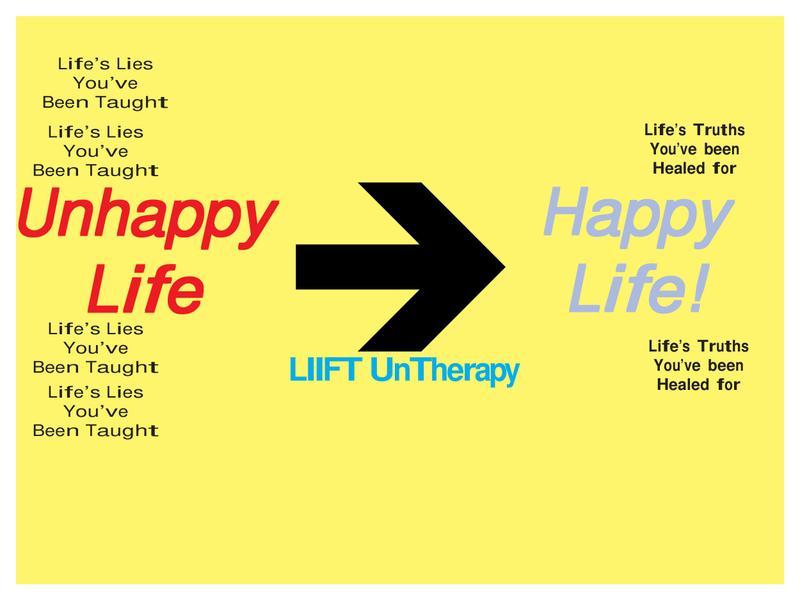 Life's Lies
You've
Been Taught

Life's Lies
You've
Been Taught

Unhappy
Life

Life's Lies
You've
Been Taught

Life's Lies
You've
Been Taught

LIIFT UnTherapy

Life's Truths
You've been
Healed for

Happy
Life!

Life's Truths
You've been
Healed for